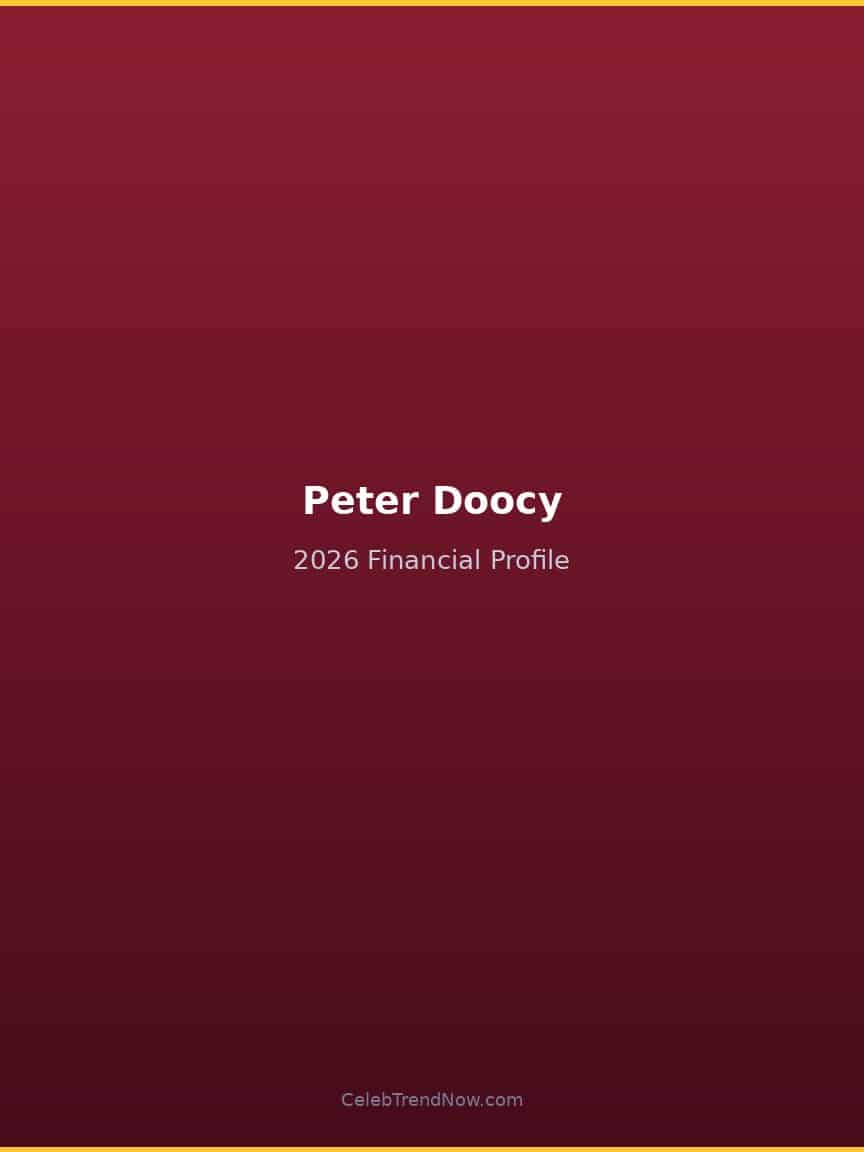 Peter Doocy

2026 Financial Profile

CelebTrendNow.com