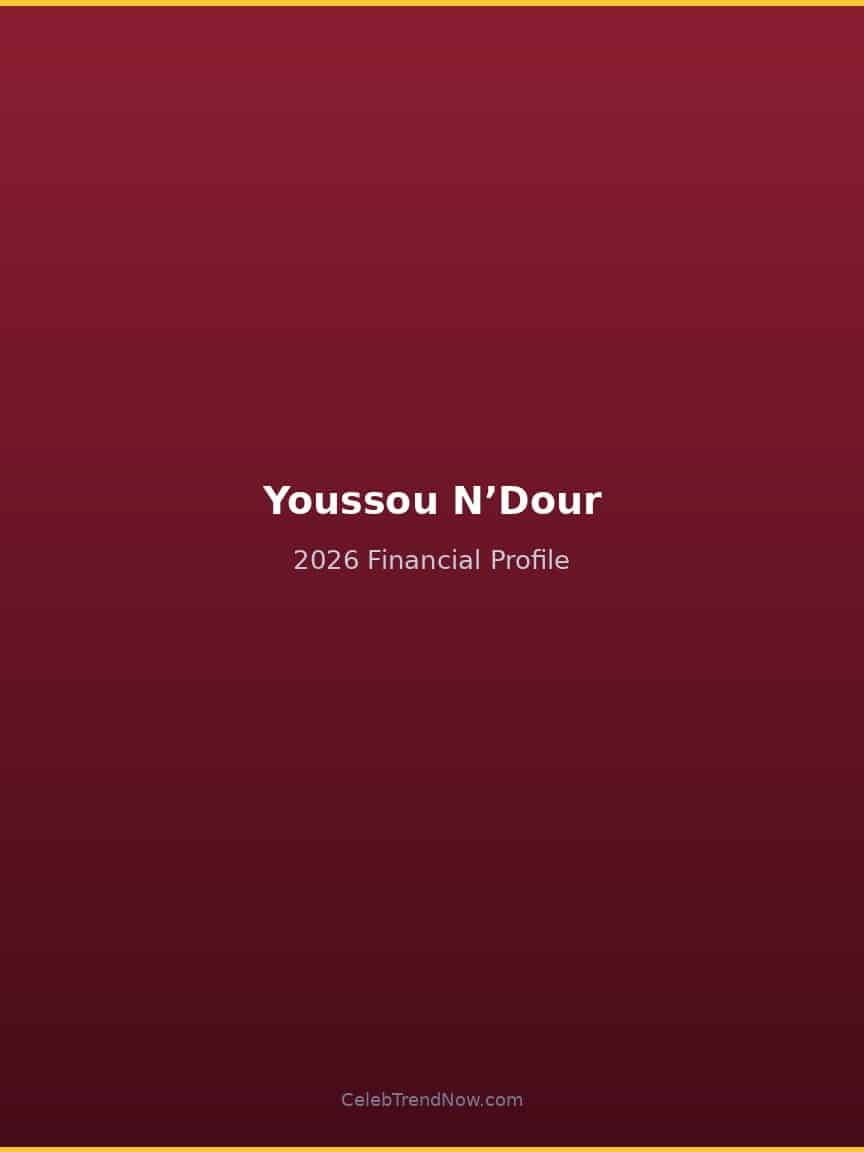 Youssou N’Dour

2026 Financial Profile

CelebTrendNow.com